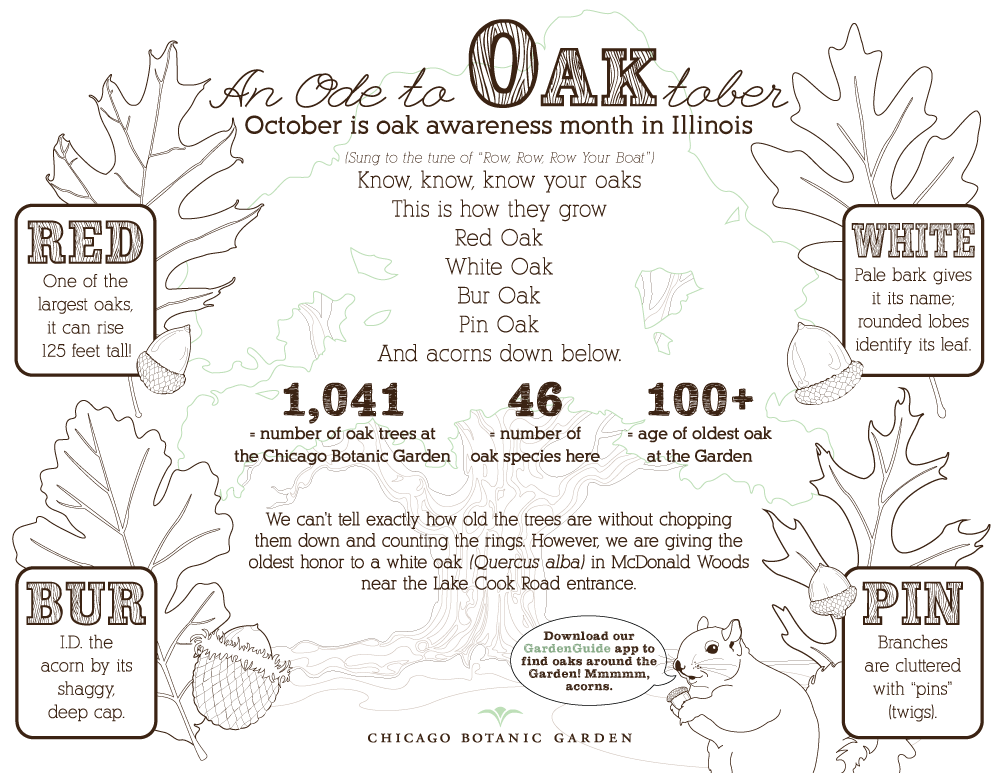 An Ode to OAKtober
October is oak awareness month in Illinois

(Sung to the tune of "Row, Row, Row Your Boat")
Know, know, know your oaks
This is how they grow
Red Oak
White Oak
Bur Oak
Pin Oak
And acorns down below.

RED
One of the largest oaks, it can rise 125 feet tall!

WHITE
Pale bark gives it its name; rounded lobes identify its leaf.

1,041
= number of oak trees at the Chicago Botanic Garden

46
= number of oak species here

100+
= age of oldest oak at the Garden

We can't tell exactly how old the trees are without chopping them down and counting the rings. However, we are giving the oldest honor to a white oak (Quercus alba) in McDonald Woods near the Lake Cook Road entrance.

BUR
I.D. the acorn by its shaggy, deep cap.

Download our GardenGuide app to find oaks around the Garden! Mmmmm, acorns.

PIN
Branches are cluttered with "pins" (twigs).

CHICAGO BOTANIC GARDEN