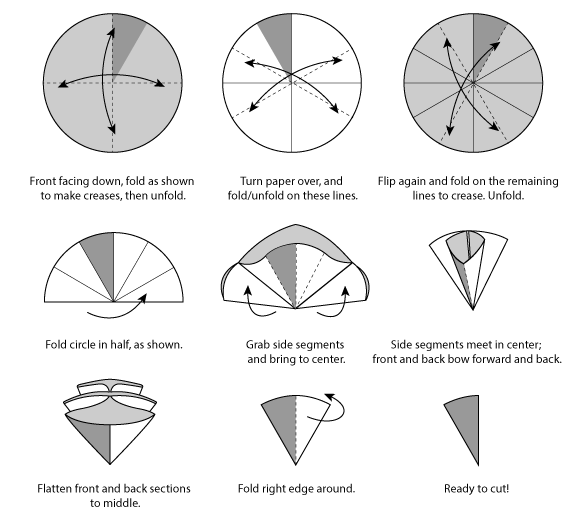 Front facing down, fold as shown to make creases, then unfold.

Turn paper over, and fold/unfold on these lines.

Flip again and fold on the remaining lines to crease. Unfold.

Fold circle in half, as shown.

Grab side segments and bring to center.

Side segments meet in center; front and back bow forward and back.

Flatten front and back sections to middle.

Fold right edge around.

Ready to cut!